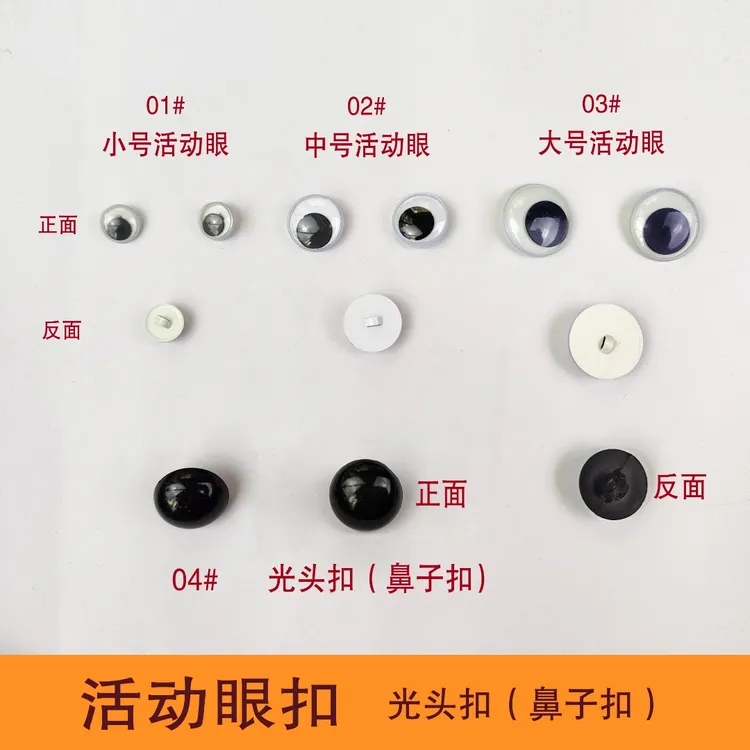 01#
小号活动眼

02#
中号活动眼

03#
大号活动眼

正面

反面

正面

反面

04#
光头扣（鼻子扣）

活动眼扣 光头扣（鼻子扣）