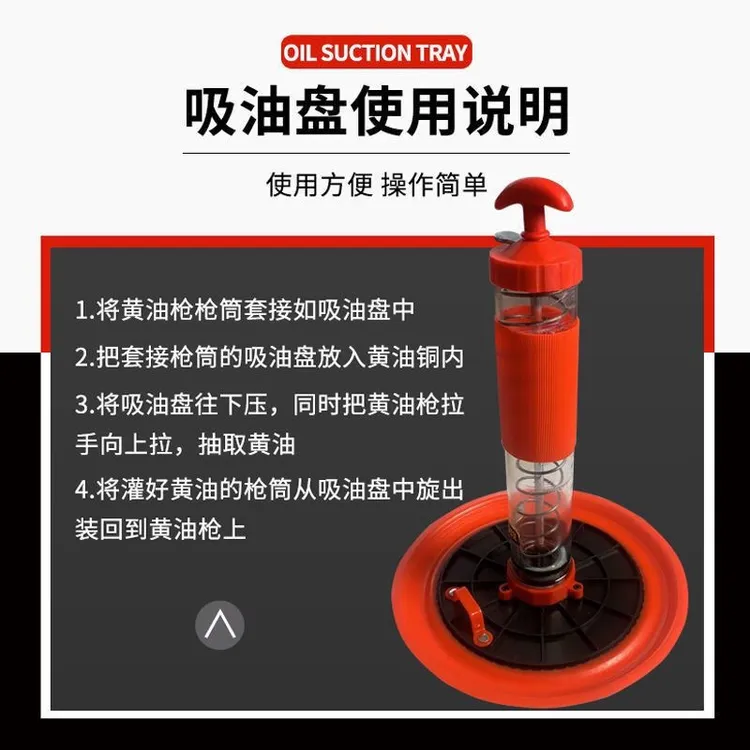 OIL SUCTION TRAY

吸油盘使用说明

使用方便 操作简单

1.将黄油枪枪筒套接如吸油盘中

2.把套接枪筒的吸油盘放入黄油铜内

3.将吸油盘往下压，同时把黄油枪拉手向上拉，抽取黄油

4.将灌好黄油的枪筒从吸油盘中旋出装回到黄油枪上