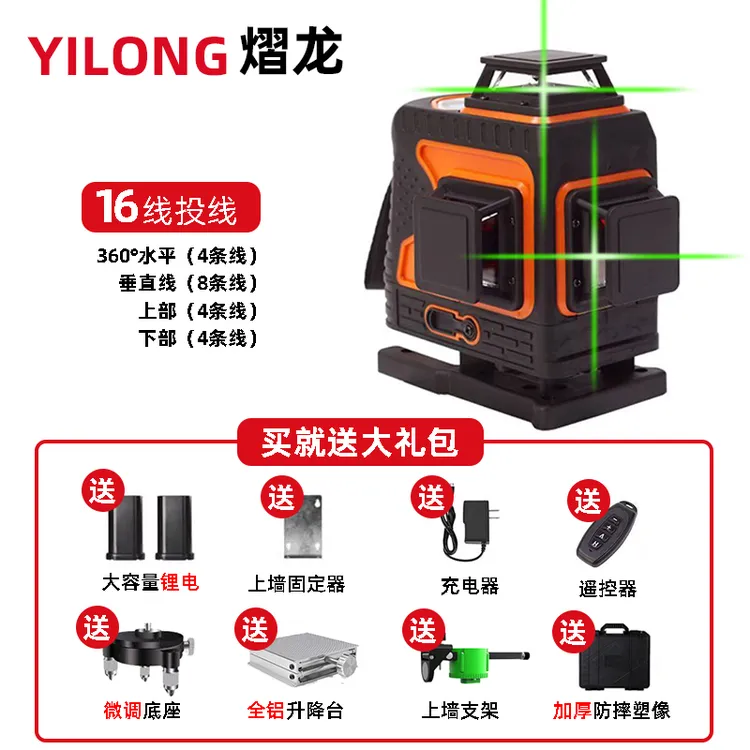 YILONG 熠龙

16线投线

360°水平（4条线）
垂直线（8条线）
上部（4条线）
下部（4条线）

买就送大礼包

送
大容量锂电

送
上墙固定器

送
充电器

送
遥控器

送
微调底座

送
全铝升降台

送
上墙支架

送
加厚防摔塑像