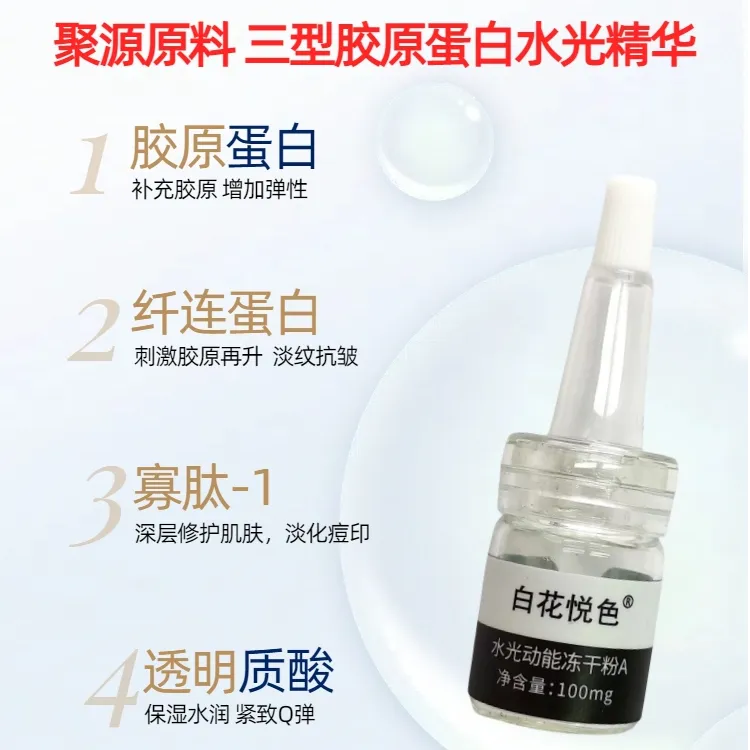 聚源原料 三型胶原蛋白水光精华

1 胶原蛋白
补充胶原 增加弹性

2 纤连蛋白
刺激胶原再升 淡纹抗皱

3 寡肽-1
深层修护肌肤，淡化痘印

4 透明质酸
保湿水润 紧致Q弹

白花悦色®
水光动能冻干粉A
净含量：100mg