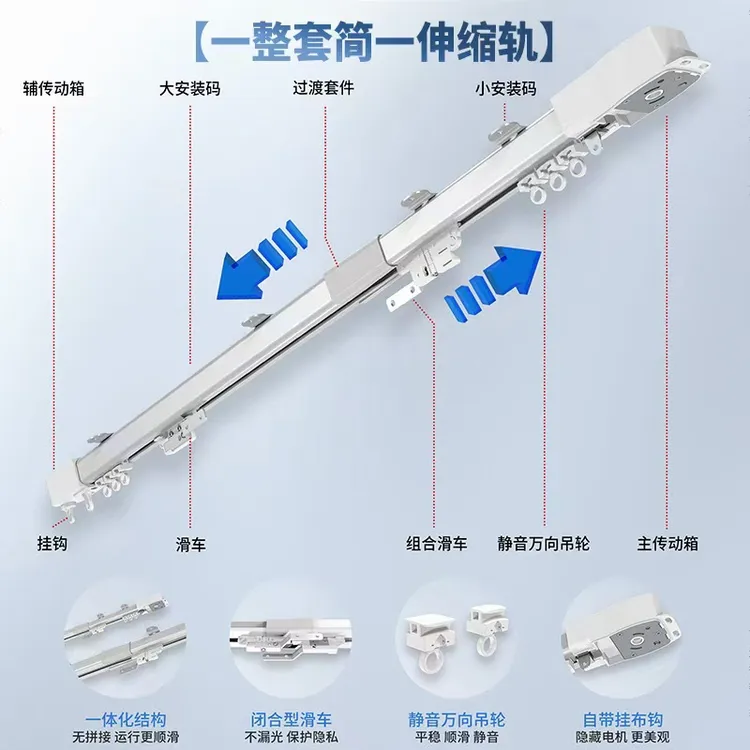 【一整套简一伸缩轨】

辅传动箱

大安装码

过渡套件

小安装码

挂钩

滑车

组合滑车

静音万向吊轮

主传动箱

一体化结构
无拼接 运行更顺滑

闭合型滑车
不漏光 保护隐私

静音万向吊轮
平稳 顺滑 静音

自带挂布钩
隐藏电机 更美观