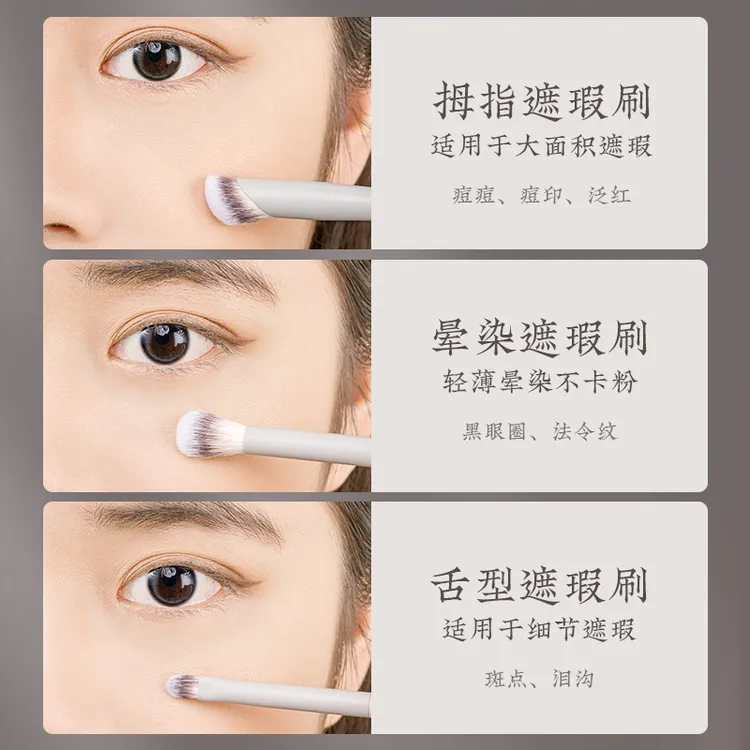 拇指遮瑕刷
适用于大面积遮瑕

痘痘、痘印、泛红

晕染遮瑕刷
轻薄晕染不卡粉

黑眼圈、法令纹

舌型遮瑕刷
适用于细节遮瑕

斑点、泪沟