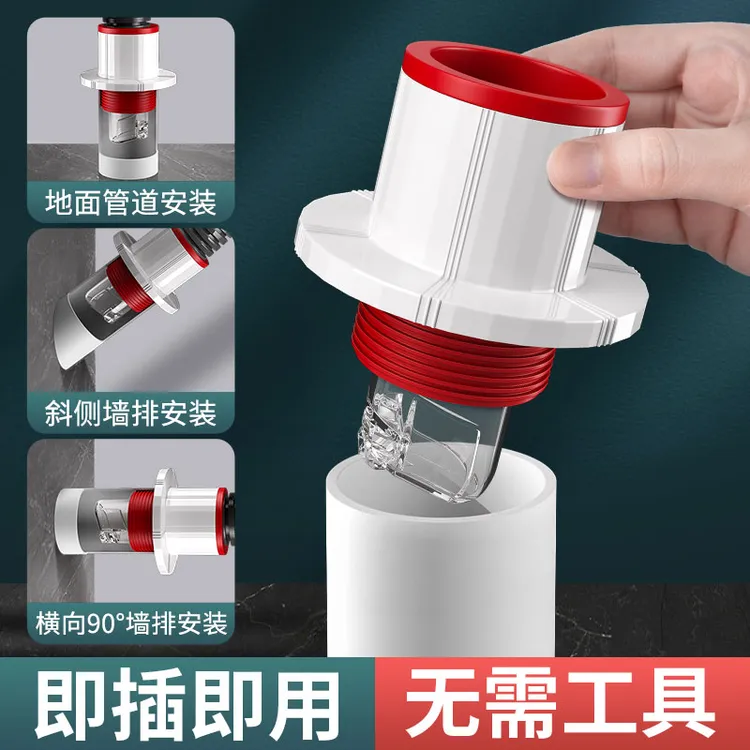 地面管道安装

斜侧墙排安装

横向90°墙排安装

即插即用

无需工具