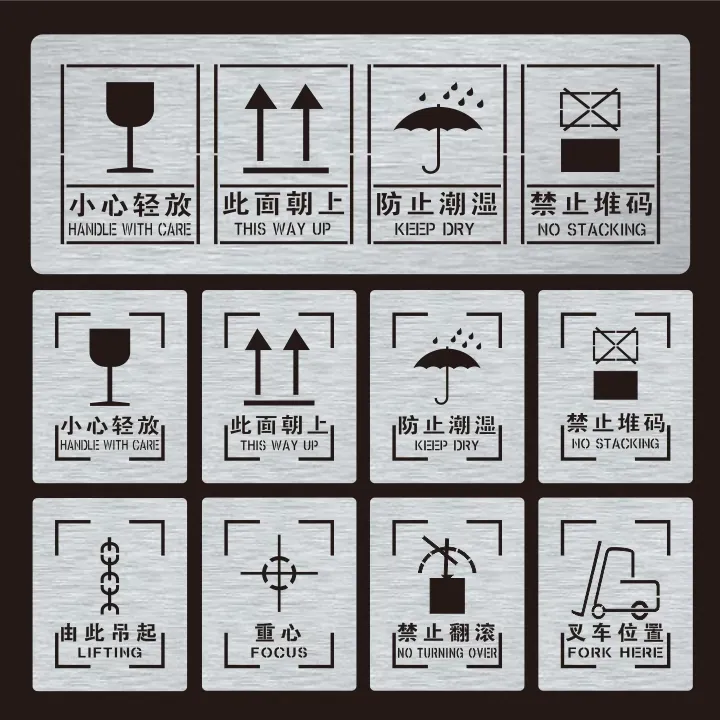 小心轻放
HANDLE WITH CARE

此面朝上
THIS WAY UP

防止潮湿
KEEP DRY

禁止堆码
NO STACKING

小心轻放
HANDLE WITH CARE

此面朝上
THIS WAY UP

防止潮湿
KEEP DRY

禁止堆码
NO STACKING

由此吊起
LIFTING

重心
FOCUS

禁止翻滚
NO TURNING OVER

叉车位置
FORK HERE