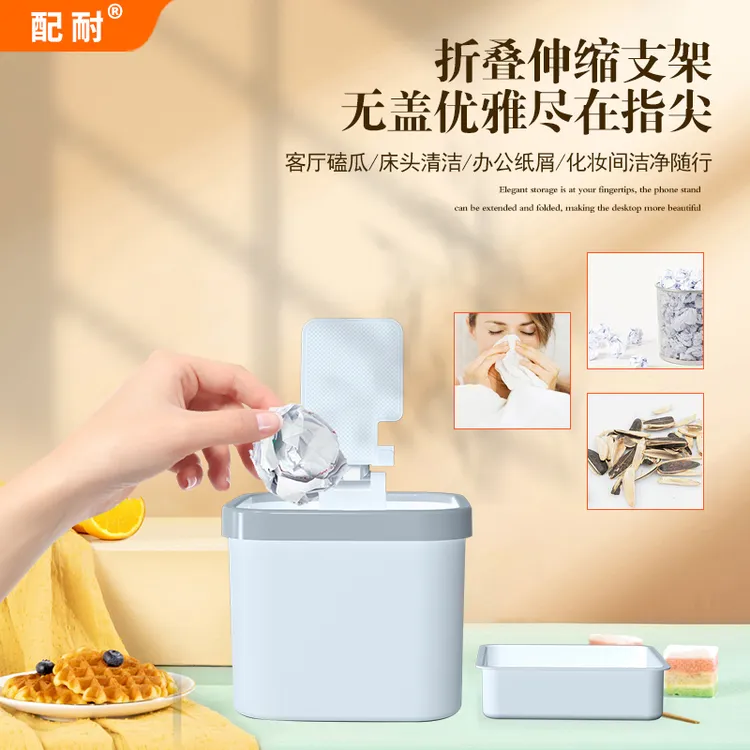 配耐®

折叠伸缩支架
无盖优雅尽在指尖

客厅磕瓜/床头清洁/办公纸屑/化妆间洁净随行

Elegant storage is at your fingertips, the phone stand can be extended and folded, making the desktop more beautiful