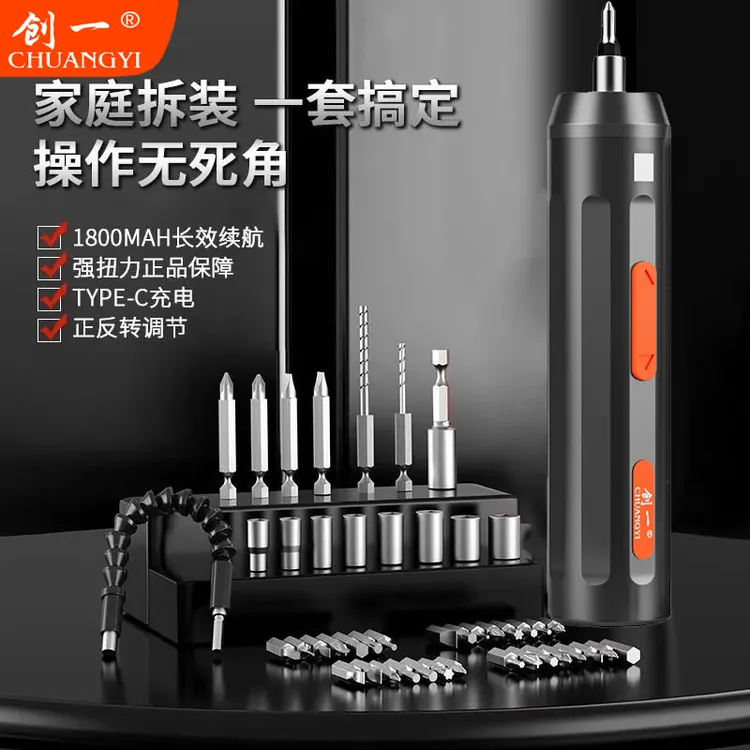 创一®
CHUANGYI

家庭拆装 一套搞定
操作无死角

1800MAH长效续航
强扭力正品保障
TYPE-C充电
正反转调节

创一®
CHUANGYI