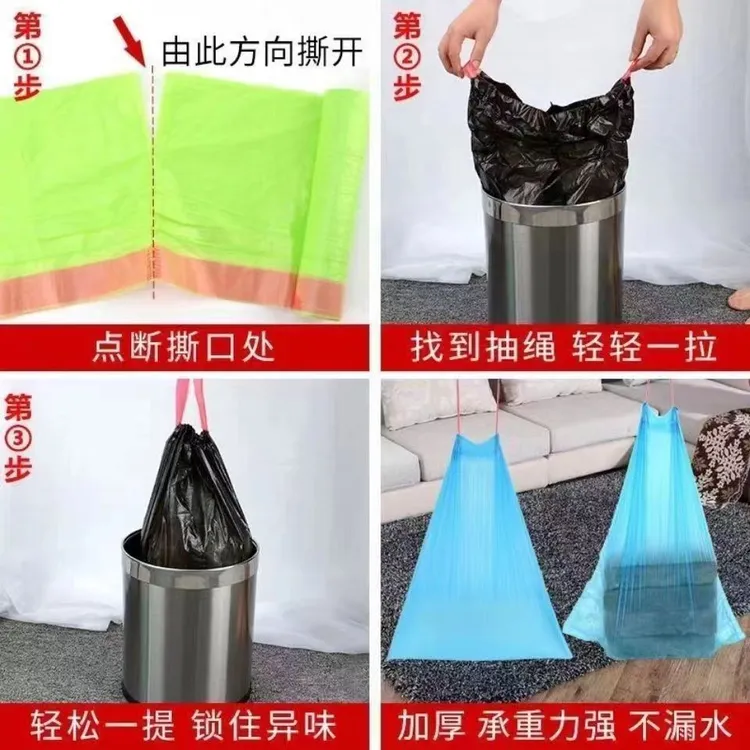 第①步

由此方向撕开

点断撕口处

第②步

找到抽绳 轻轻一拉

第③步

轻松一提 锁住异味

加厚 承重力强 不漏水