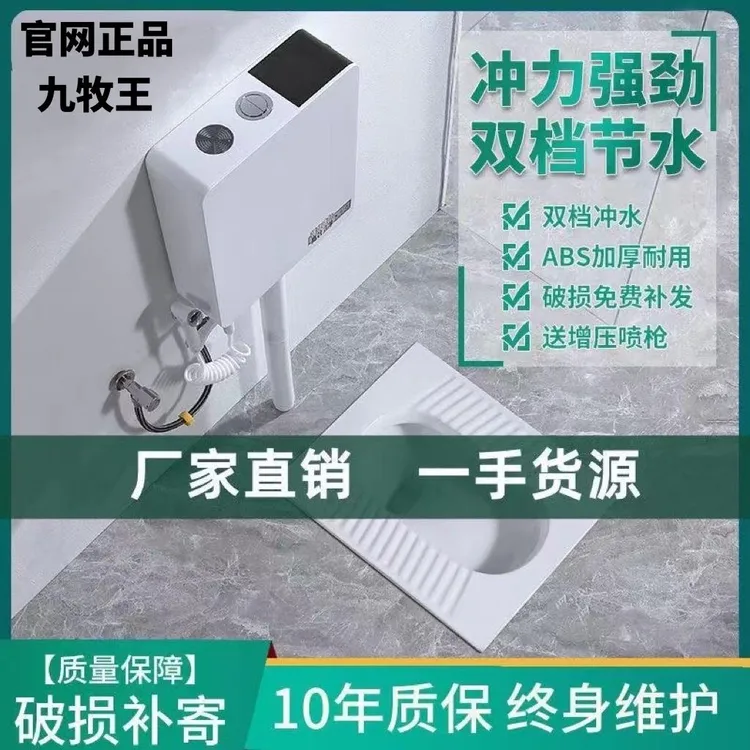 官网正品
九牧王

冲力强劲
双档节水

双档冲水
ABS加厚耐用
破损免费补发
送增压喷枪

厂家直销 一手货源

【质量保障】
破损补寄

10年质保 终身维护